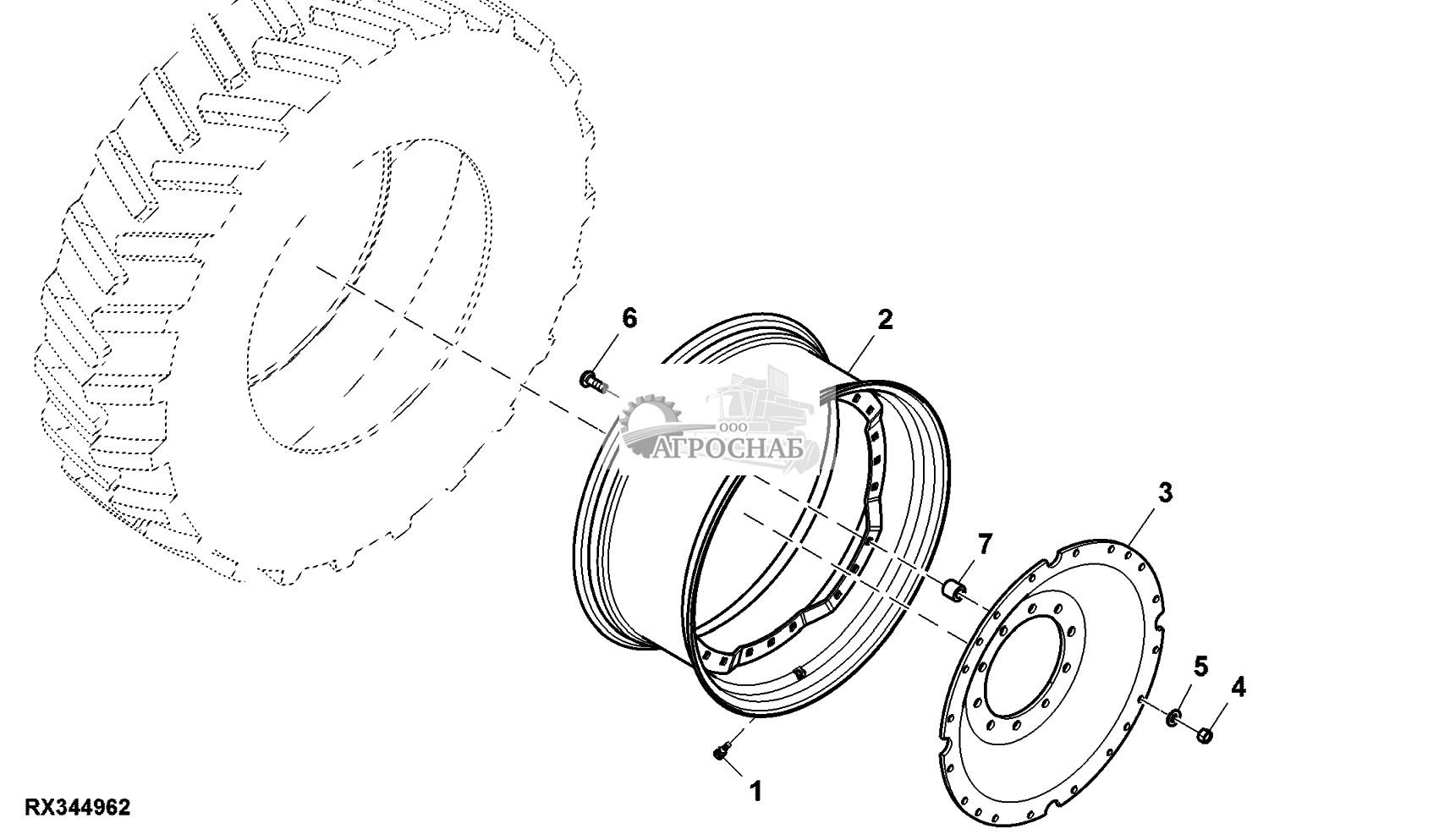 6
2
ООО
АГРОСНАБ
3
7
5
4
1
RX344962